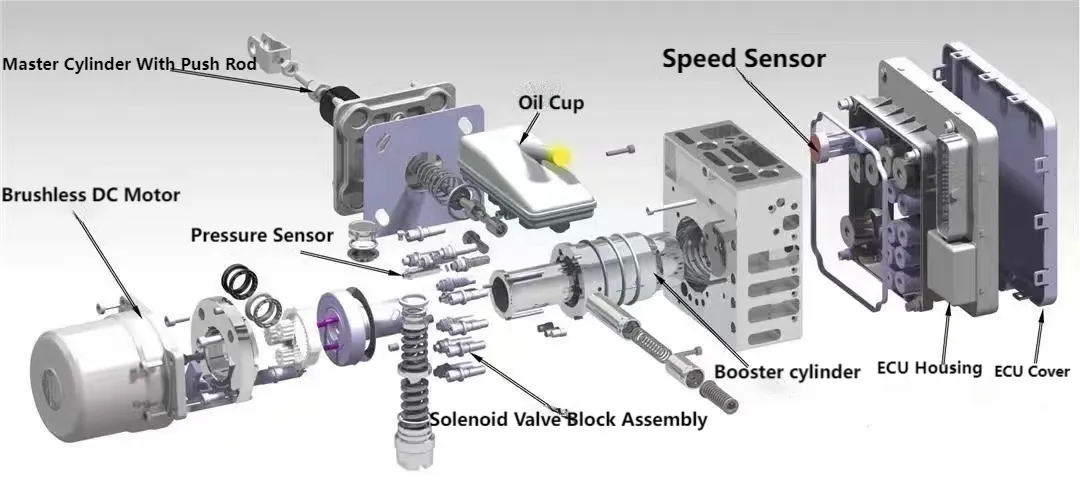 Master Cylinder With Push Rod

Speed Sensor

Oil Cup

Brushless DC Motor

Pressure Sensor

Booster cylinder

ECU Housing

ECU Cover

Solenoid Valve Block Assembly